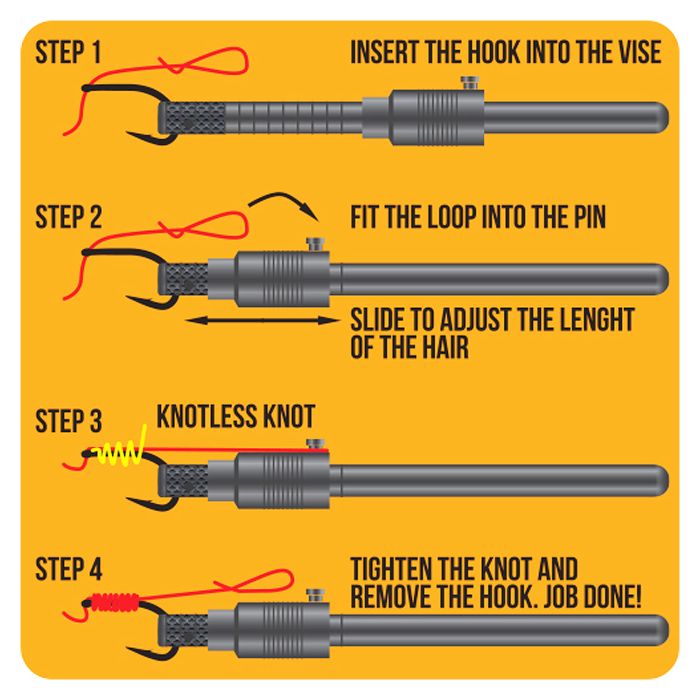 STEP 1
INSERT THE HOOK INTO THE VISE

STEP 2
FIT THE LOOP INTO THE PIN

SLIDE TO ADJUST THE LENGHT OF THE HAIR

STEP 3
KNOTLESS KNOT

STEP 4
TIGHTEN THE KNOT AND REMOVE THE HOOK. JOB DONE!