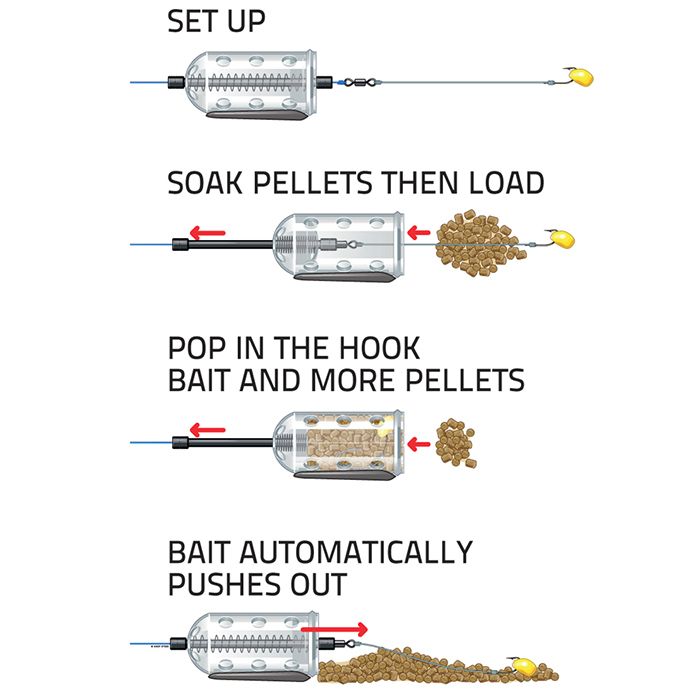 SET UP

SOAK PELLETS THEN LOAD

POP IN THE HOOK BAIT AND MORE PELLETS

BAIT AUTOMATICALLY PUSHES OUT