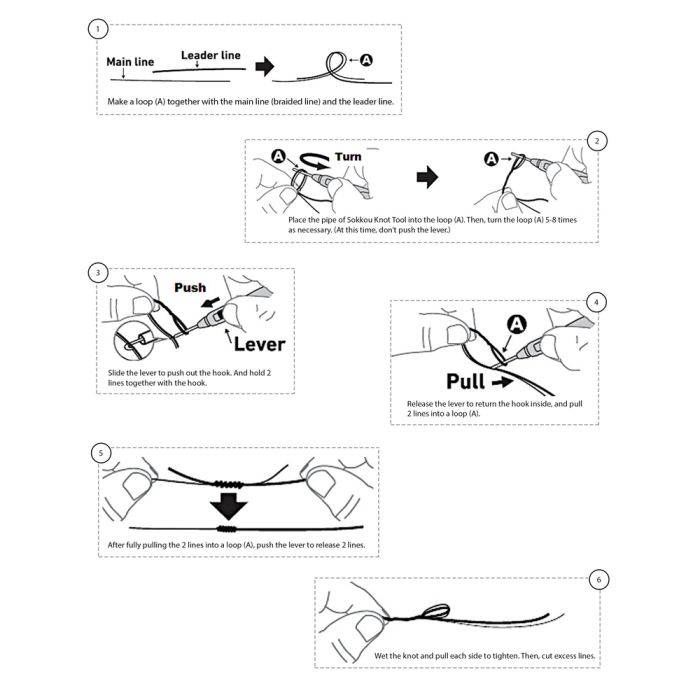 1

Main line

Leader line

A

Make a loop (A) together with the main line (braided line) and the leader line.

2

A

Turn

A

Place the pipe of Sokkou Knot Tool into the loop (A). Then, turn the loop (A) 5-8 times as necessary. (At this time, don't push the lever.)

3

Push

Lever

Slide the lever to push out the hook. And hold 2 lines together with the hook.

4

A

Pull

Release the lever to return the hook inside, and pull 2 lines into a loop (A).

5

After fully pulling the 2 lines into a loop (A), push the lever to release 2 lines.

6

Wet the knot and pull each side to tighten. Then, cut excess lines.